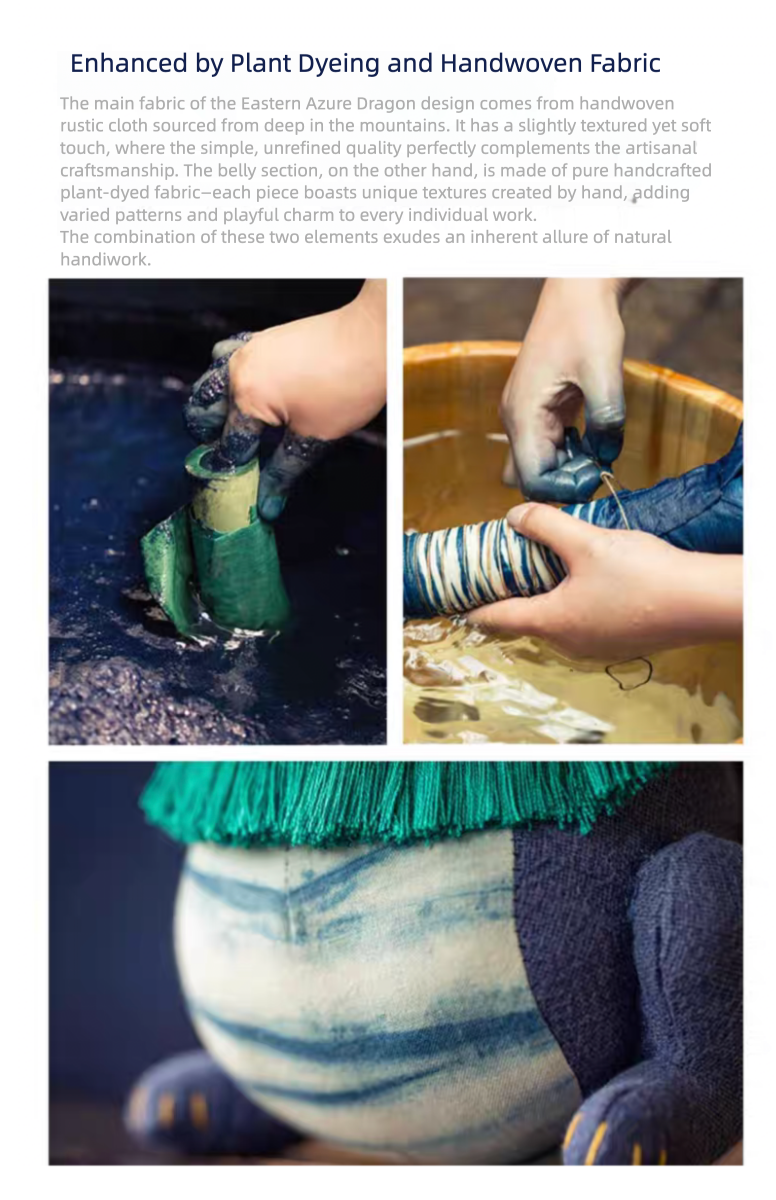 Enhanced by Plant Dyeing and Handwoven Fabric

The main fabric of the Eastern Azure Dragon design comes from handwoven rustic cloth sourced from deep in the mountains. It has a slightly textured yet soft touch, where the simple, unrefined quality perfectly complements the artisanal craftsmanship. The belly section, on the other hand, is made of pure handcrafted plant-dyed fabric—each piece boasts unique textures created by hand, adding varied patterns and playful charm to every individual work.
The combination of these two elements exudes an inherent allure of natural handiwork.